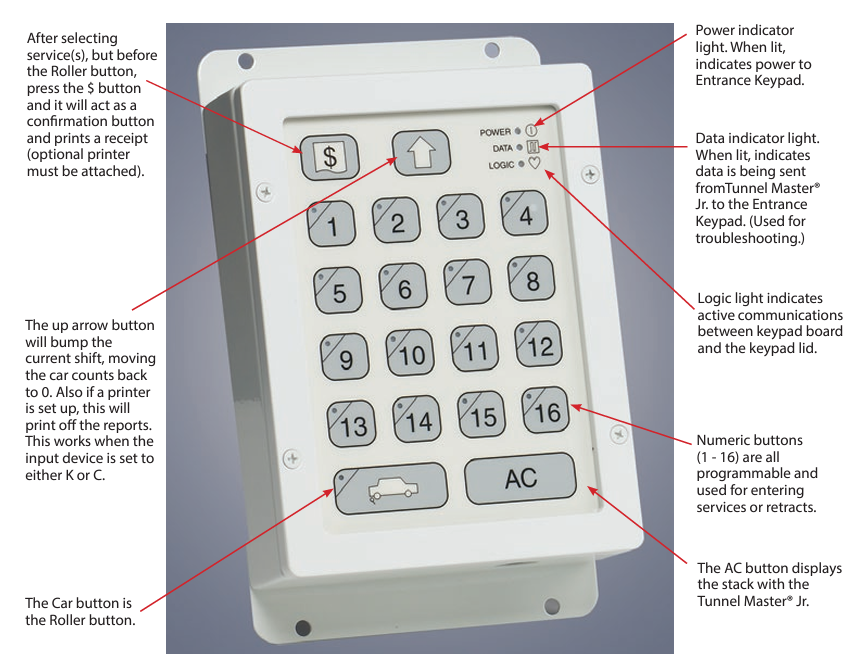 After selecting service(s), but before the Roller button, press the $ button and it will act as a confirmation button and prints a receipt (optional printer must be attached).

The up arrow button will bump the current shift, moving the car counts back to 0. Also if a printer is set up, this will print off the reports. This works when the input device is set to either K or C.

The Car button is the Roller button.

$

POWER
DATA
LOGIC

1
2
3
4
5
6
7
8
9
10
11
12
13
14
15
16

AC

Power indicator light. When lit, indicates power to Entrance Keypad.

Data indicator light. When lit, indicates data is being sent fromTunnel Master® Jr. to the Entrance Keypad. (Used for troubleshooting.)

Logic light indicates active communications between keypad board and the keypad lid.

Numeric buttons (1 - 16) are all programmable and used for entering services or retracts.

The AC button displays the stack with the Tunnel Master® Jr.